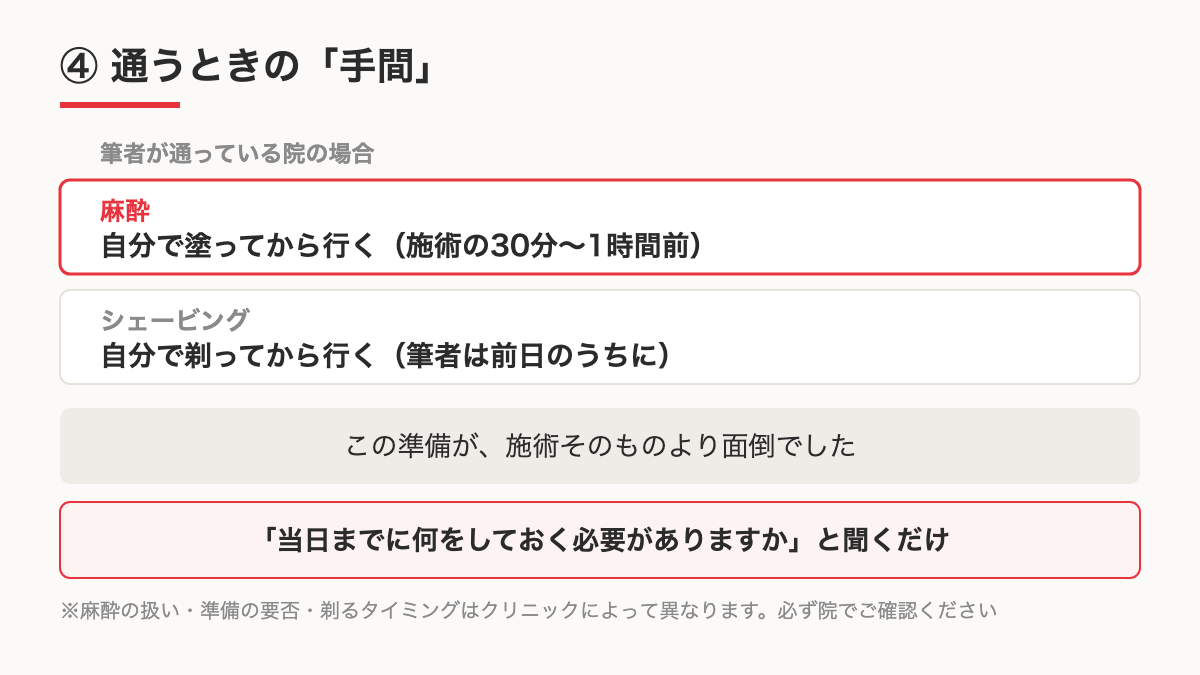 ④ 通うときの「手間」

筆者が通っている院の場合

麻酔
自分で塗ってから行く（施術の30分〜1時間前）

シェービング
自分で剃ってから行く（筆者は前日のうちに）

この準備が、施術そのものより面倒でした

「当日までに何をしておく必要がありますか」と聞くだけ

※麻酔の扱い・準備の要否・剃るタイミングはクリニックによって異なります。必ず院でご確認ください