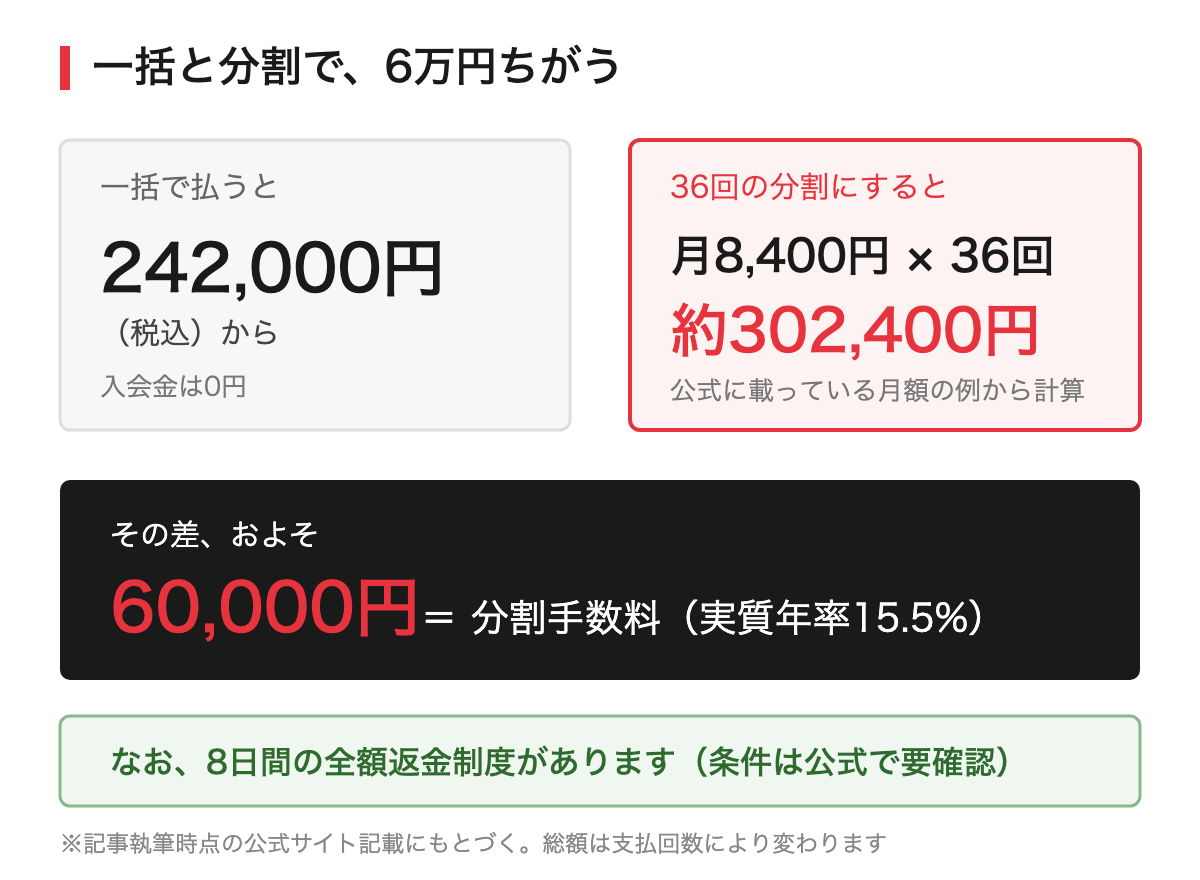 一括と分割で、6万円ちがう

一括で払うと

242,000円

（税込）から

入会金は0円

36回の分割にすると

月8,400円 × 36回

約302,400円

公式に載っている月額の例から計算

その差、およそ

60,000円＝ 分割手数料（実質年率15.5%）

なお、8日間の全額返金制度があります（条件は公式で要確認）

※記事執筆時点の公式サイト記載にもとづく。総額は支払回数により変わります